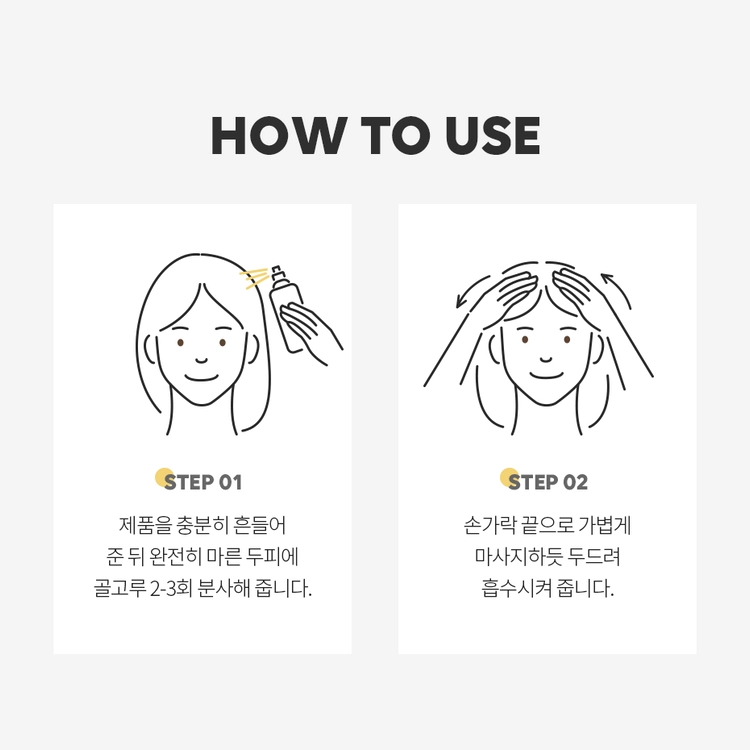 HOW TO USE

STEP 01

제품을 충분히 흔들어
준 뒤 완전히 마른 두피에
골고루 2-3회 분사해 줍니다.

STEP 02

손가락 끝으로 가볍게
마사지하듯 두드려
흡수시켜 줍니다.