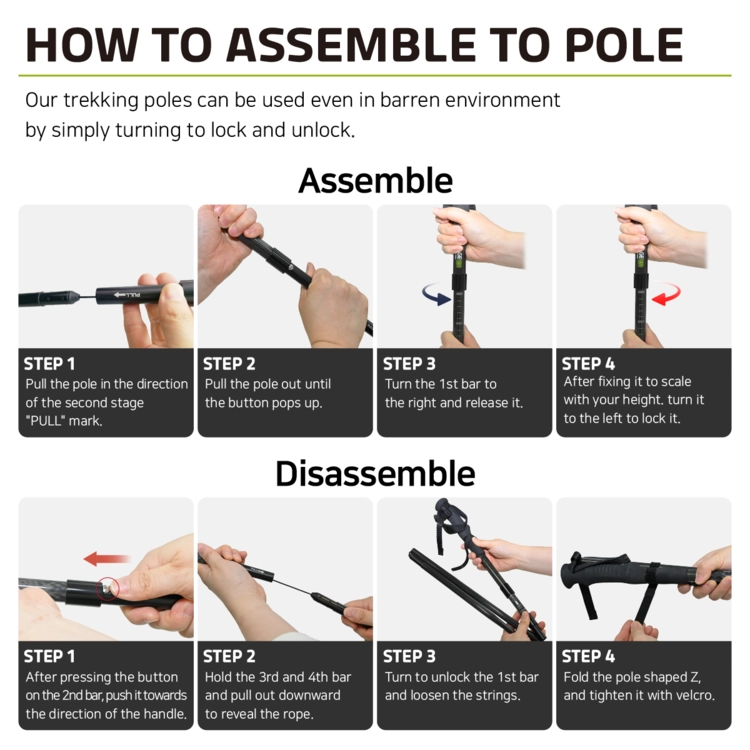 HOW TO ASSEMBLE TO POLE

Our trekking poles can be used even in barren environment by simply turning to lock and unlock.

Assemble

PULL

STEP 1
Pull the pole in the direction of the second stage "PULL" mark.

STEP 2
Pull the pole out until the button pops up.

STEP 3
Turn the 1st bar to the right and release it.

STEP 4
After fixing it to scale with your height, turn it to the left to lock it.

Disassemble

STEP 1
After pressing the button on the 2nd bar, push it towards the direction of the handle.

STEP 2
Hold the 3rd and 4th bar and pull out downward to reveal the rope.

STEP 3
Turn to unlock the 1st bar and loosen the strings.

STEP 4
Fold the pole shaped Z, and tighten it with velcro.