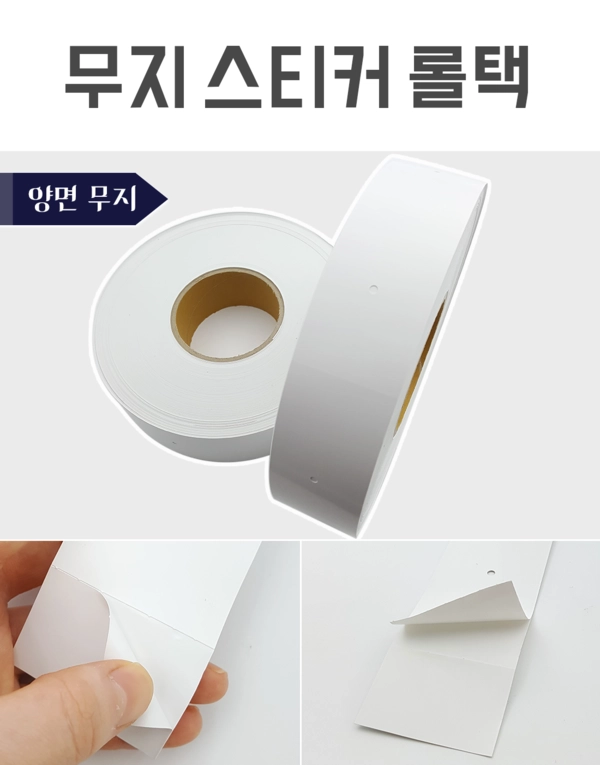 무지 스티커 롤택

양면 무지