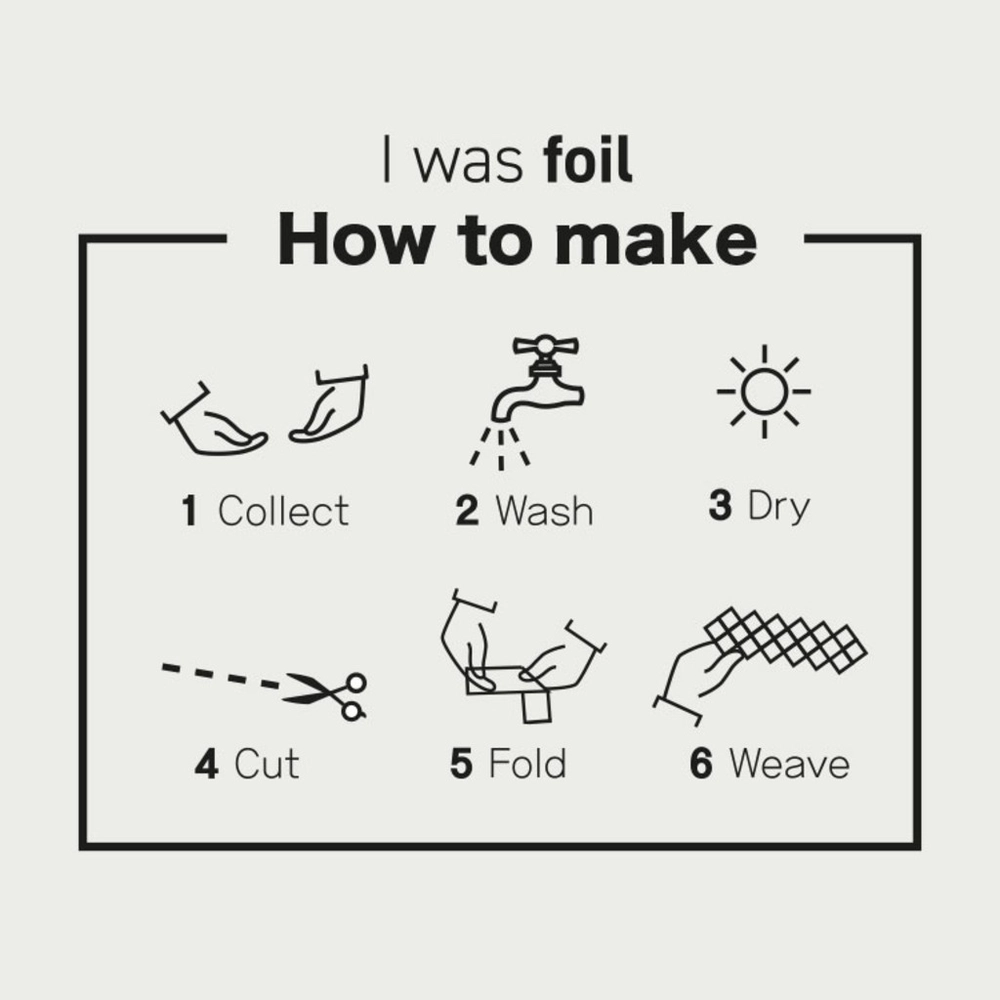 I was foil

How to make

1 Collect

2 Wash

3 Dry

4 Cut

5 Fold

6 Weave