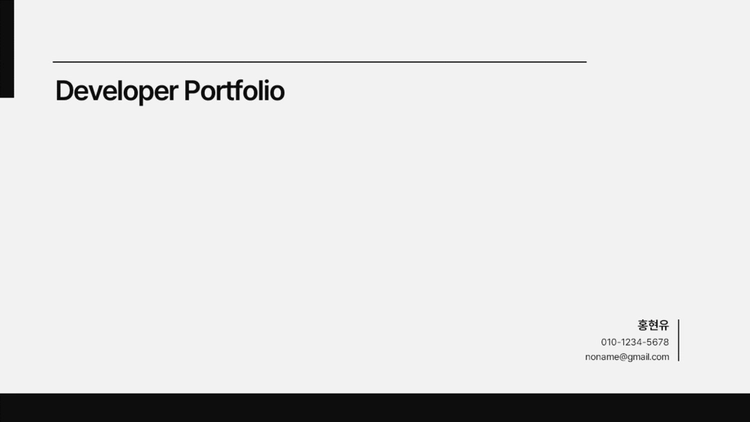 Developer Portfolio

홍현유
010-1234-5678
noname@gmail.com