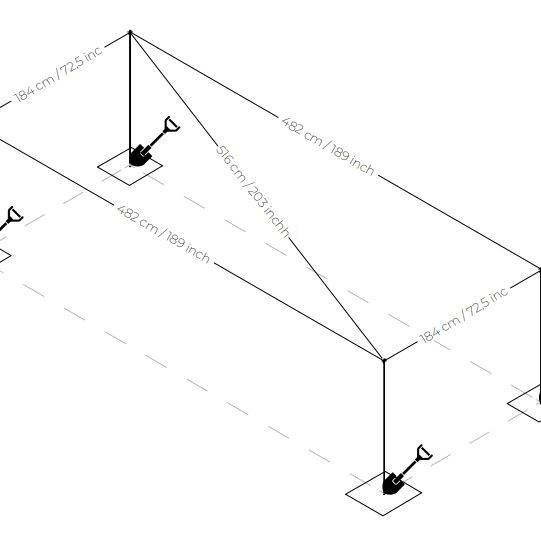 184 cm / 72,5 inc

482 cm / 189 inch

516 cm / 203 inchh

482 cm / 189 inch

184 cm / 72,5 inc