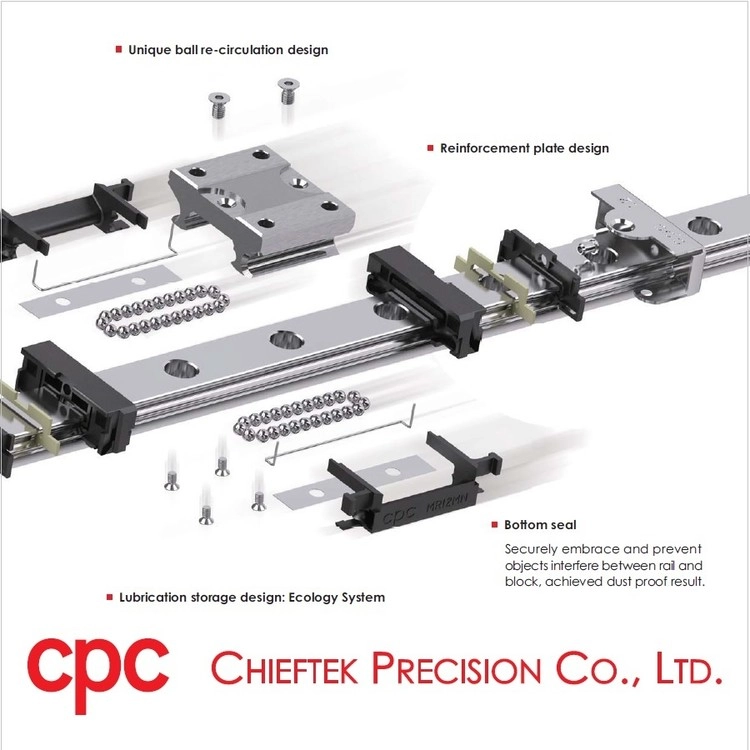 Unique ball re-circulation design

Reinforcement plate design

cpc MR12MN

Bottom seal

Securely embrace and prevent objects interfere between rail and block, achieved dust proof result.

Lubrication storage design: Ecology System

cpc CHIEFTEK PRECISION CO., LTD.