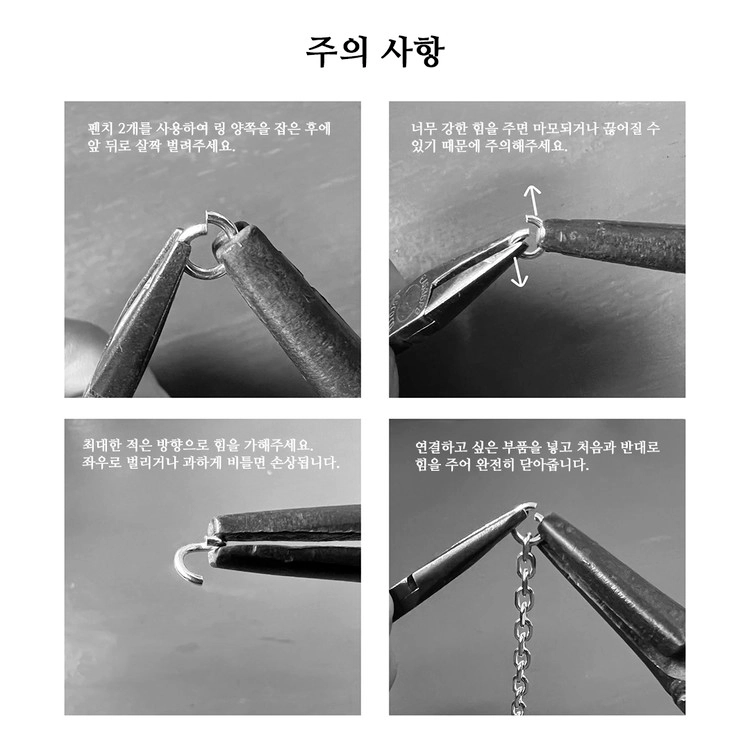 주의 사항

펜치 2개를 사용하여 링 양쪽을 잡은 후에 앞 뒤로 살짝 벌려주세요.

너무 강한 힘을 주면 마모되거나 끊어질 수 있기 때문에 주의해주세요.

최대한 적은 방향으로 힘을 가해주세요. 좌우로 벌리거나 과하게 비틀면 손상됩니다.

연결하고 싶은 부품을 넣고 처음과 반대로 힘을 주어 완전히 닫아줍니다.