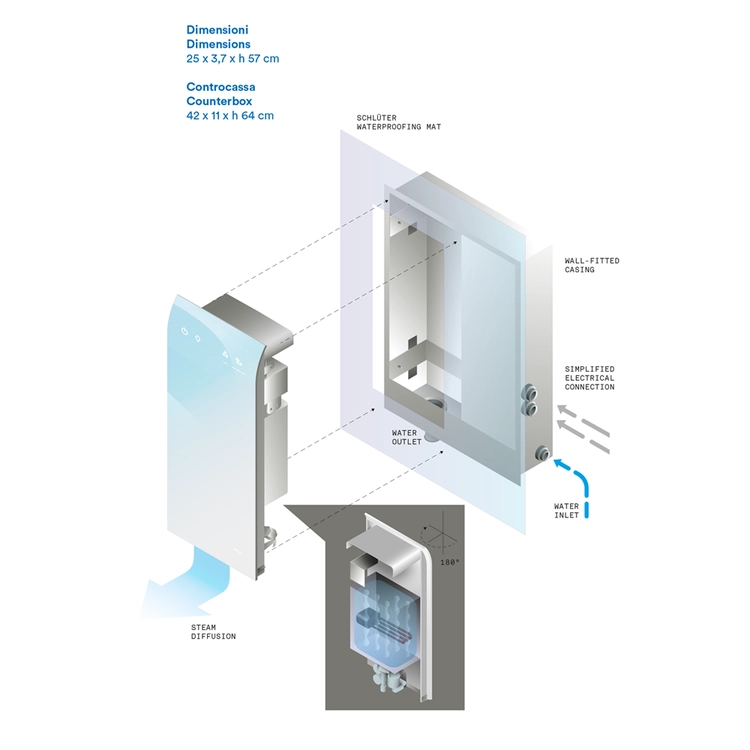 Dimensioni
Dimensions
25 x 3,7 x h 57 cm

Controcassa
Counterbox
42 x 11 x h 64 cm

SCHLÜTER
WATERPROOFING MAT

WALL-FITTED
CASING

SIMPLIFIED
ELECTRICAL
CONNECTION

WATER
OUTLET

WATER
INLET

180°

STEAM
DIFFUSION