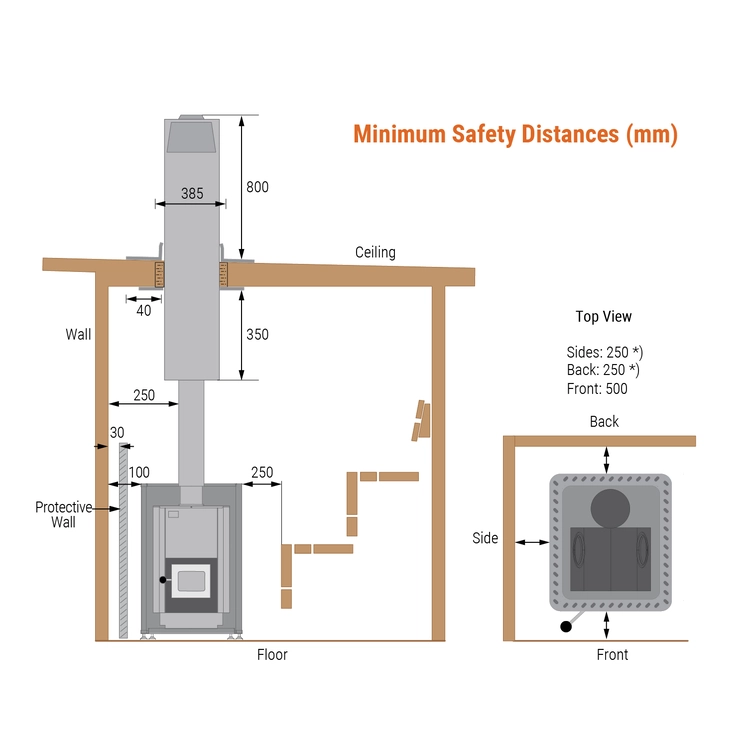 Minimum Safety Distances (mm)

800

385

Ceiling

40

350

Wall

250

30

100

250

Protective Wall

Floor

Top View

Sides: 250 *)
Back: 250 *)
Front: 500

Back

Side

Front