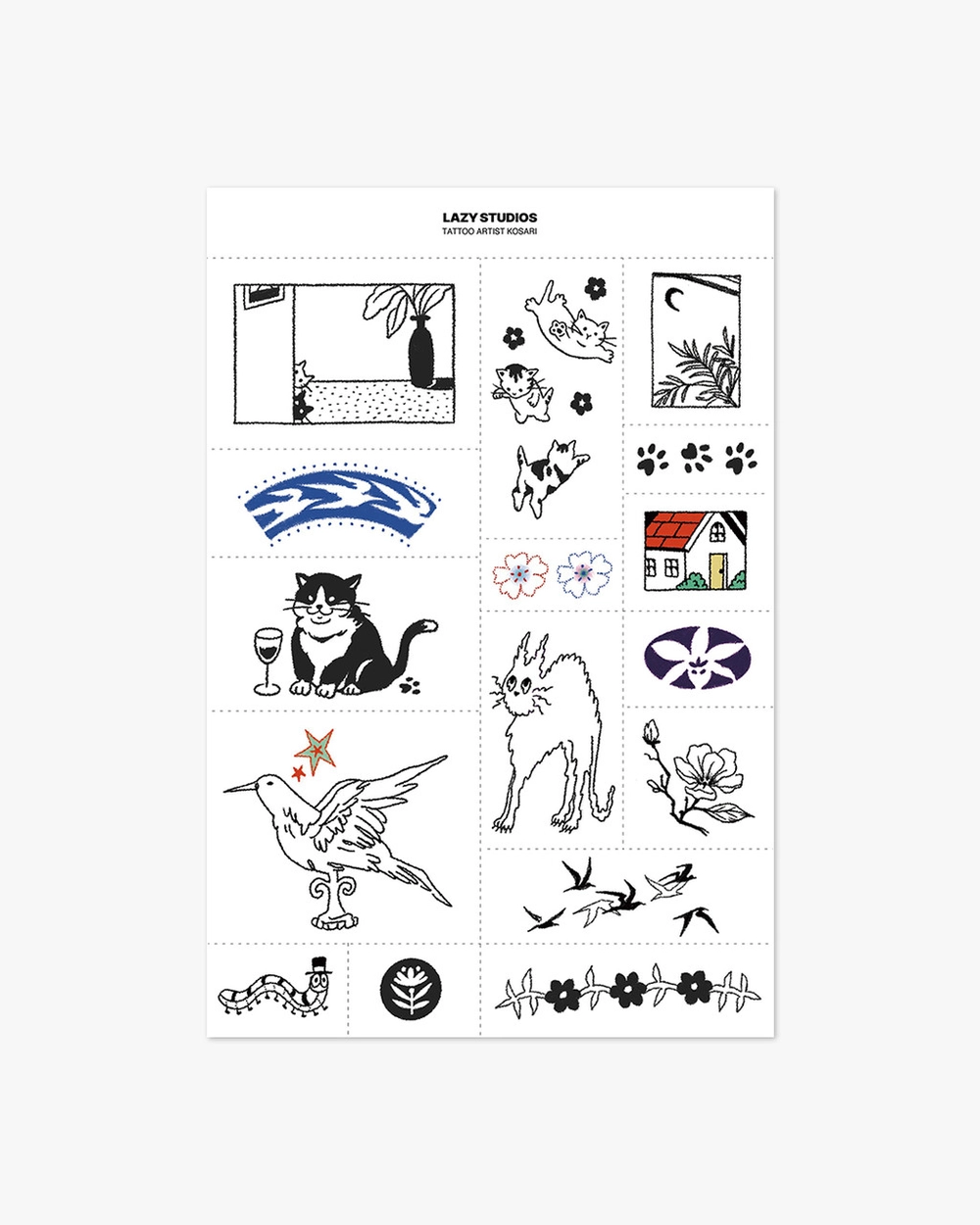 LAZY STUDIOS
TATTOO ARTIST KOSARI