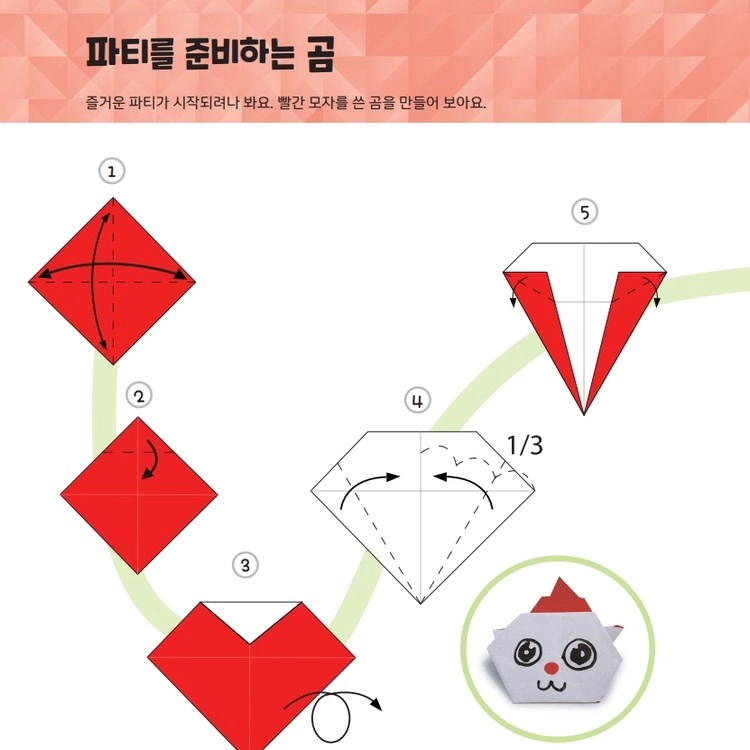 파티를 준비하는 곰

즐거운 파티가 시작되려나 봐요. 빨간 모자를 쓴 곰을 만들어 보아요.

1

2

3

4

1/3

5