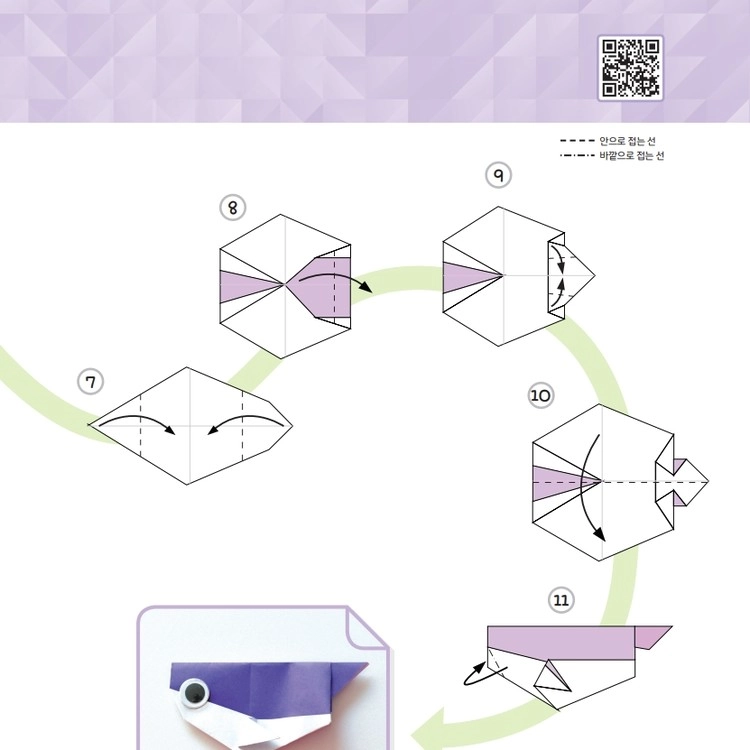 안으로 접는 선
바깥으로 접는 선

8

9

7

10

11