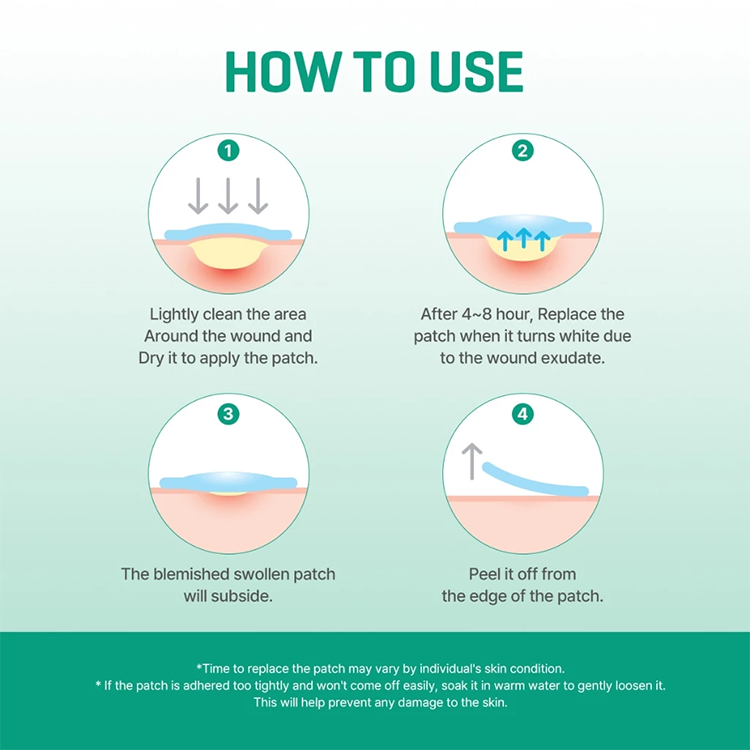 HOW TO USE

1

Lightly clean the area Around the wound and Dry it to apply the patch.

2

After 4~8 hour, Replace the patch when it turns white due to the wound exudate.

3

The blemished swollen patch will subside.

4

Peel it off from the edge of the patch.

*Time to replace the patch may vary by individual's skin condition.
* If the patch is adhered too tightly and won't come off easily, soak it in warm water to gently loosen it. This will help prevent any damage to the skin.