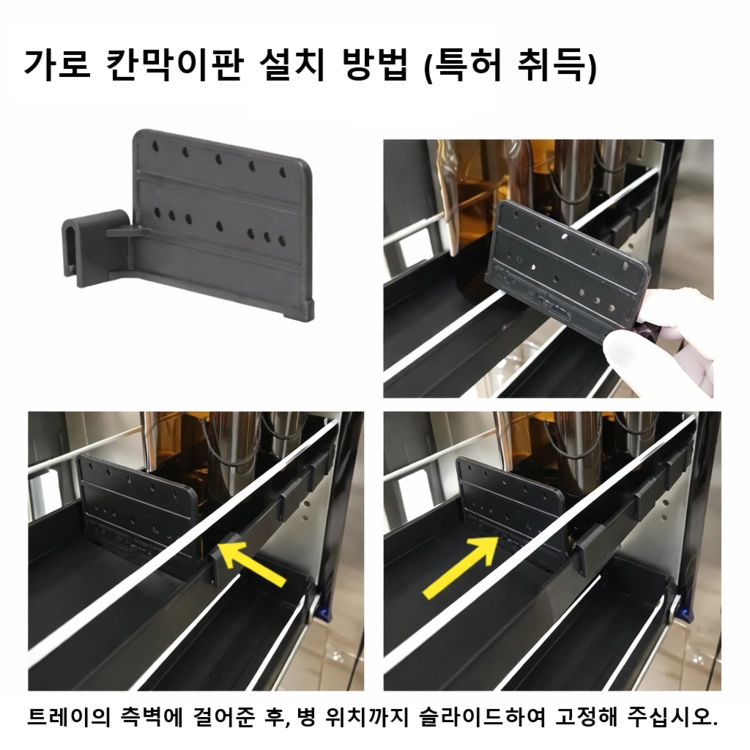 가로 칸막이판 설치 방법 (특허 취득)

트레이의 측벽에 걸어준 후, 병 위치까지 슬라이드하여 고정해 주십시오.