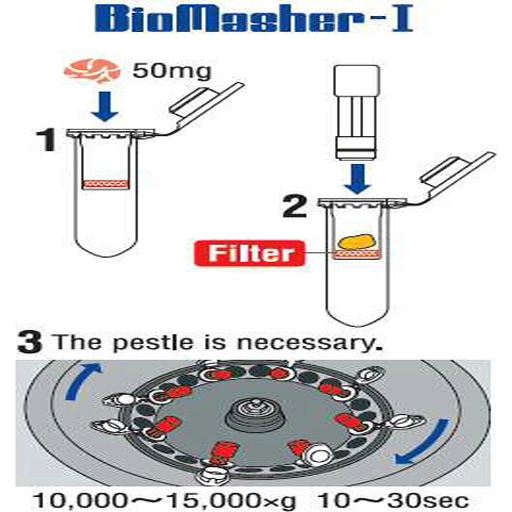 BioMasher-I

50mg

1

2

Filter

3 The pestle is necessary.

10,000～15,000×g 10～30sec