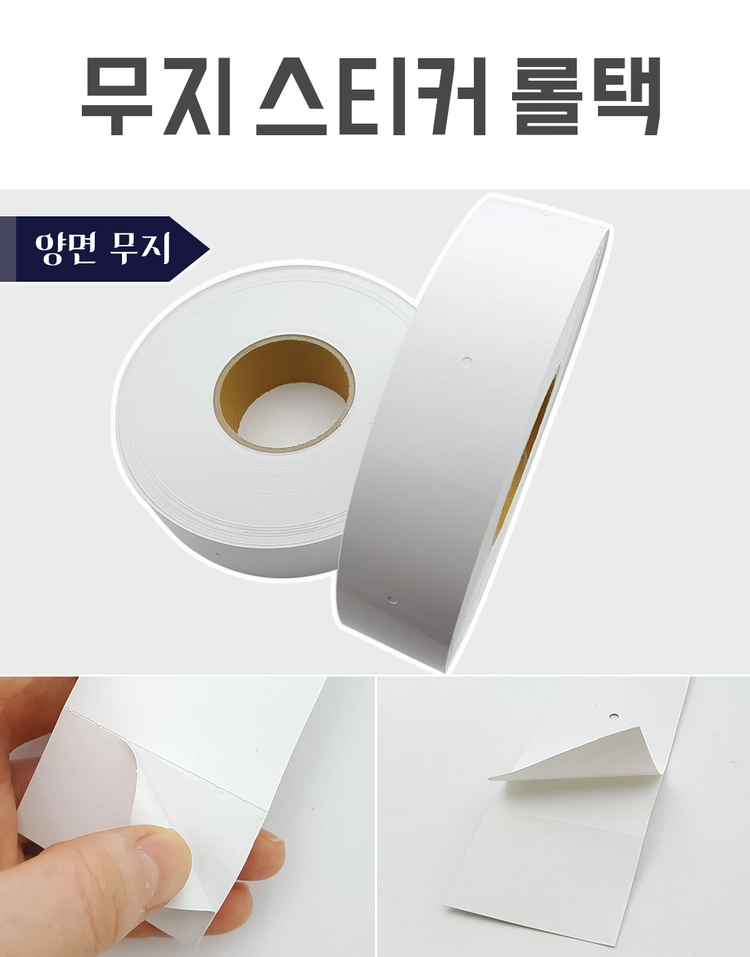 무지 스티커 롤택

양면 무지