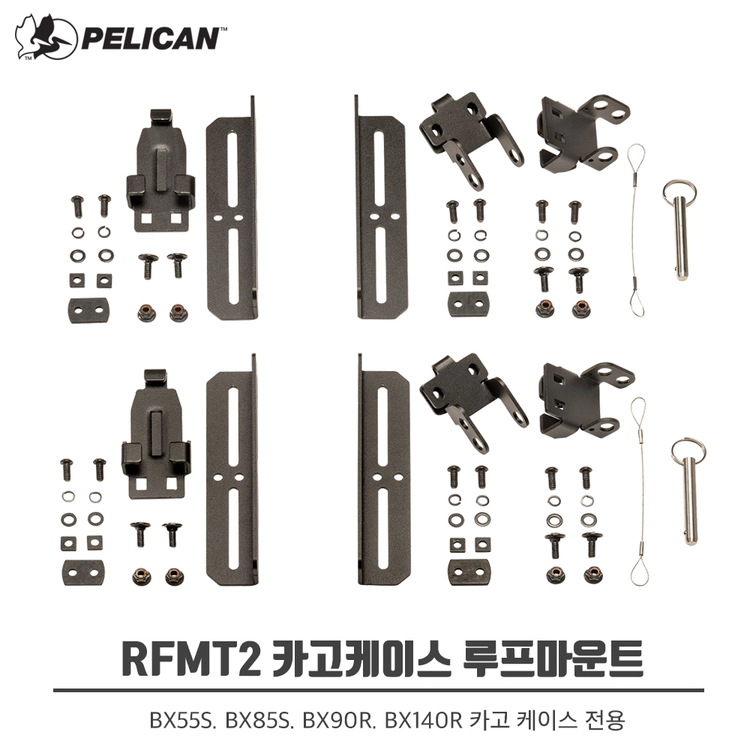 PELICAN™

RFMT2 카고케이스 루프마운트

BX55S. BX85S. BX90R. BX140R 카고 케이스 전용