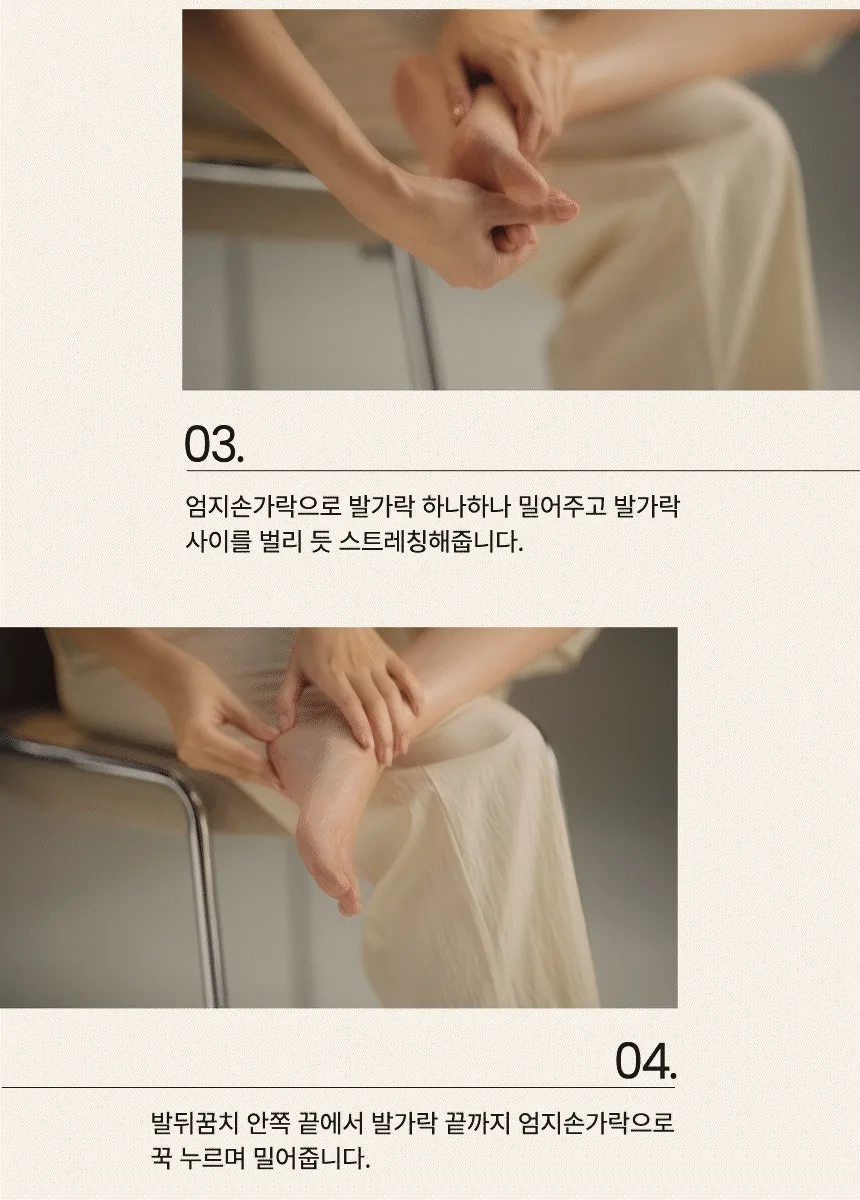 03.

엄지손가락으로 발가락 하나하나 밀어주고 발가락 사이를 벌리 듯 스트레칭해줍니다.

04.

발뒤꿈치 안쪽 끝에서 발가락 끝까지 엄지손가락으로 꾹 누르며 밀어줍니다.