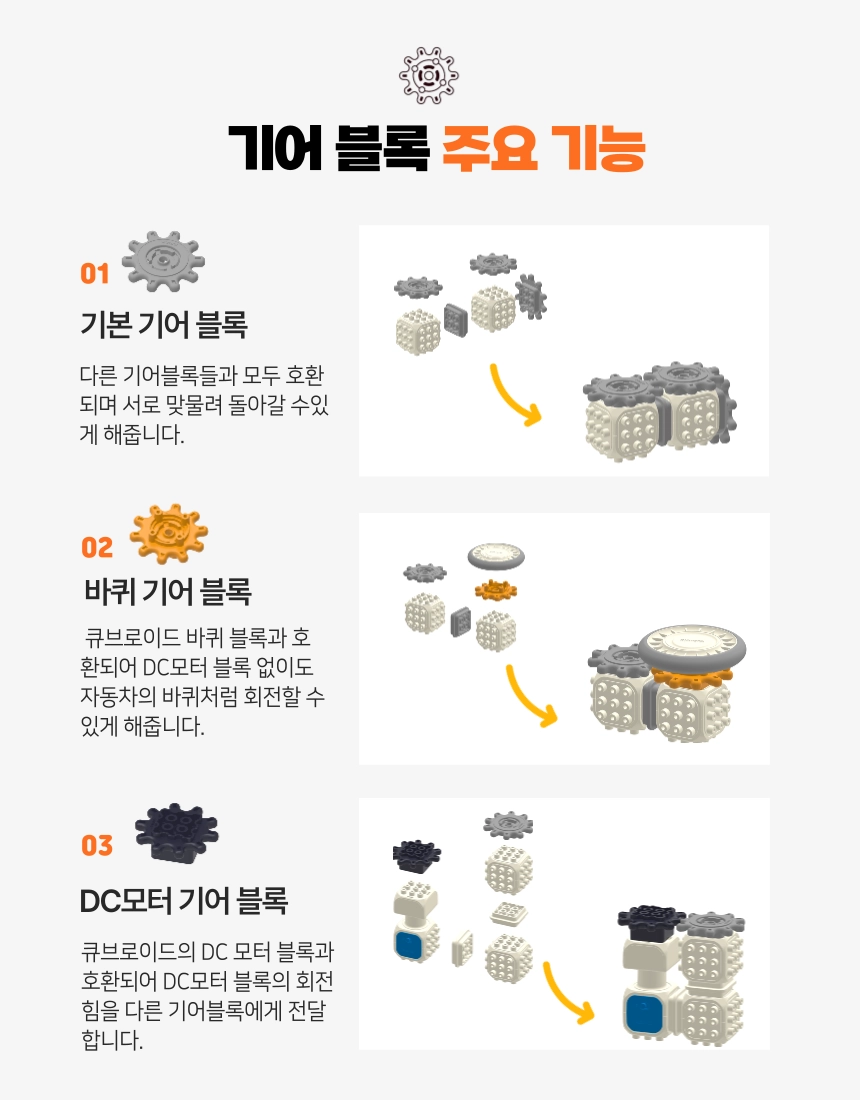 기어 블록 주요 기능

01

기본 기어 블록

다른 기어블록들과 모두 호환되며 서로 맞물려 돌아갈 수있게 해줍니다.

02

바퀴 기어 블록

큐브로이드 바퀴 블록과 호환되어 DC모터 블록 없이도 자동차의 바퀴처럼 회전할 수 있게 해줍니다.

03

DC모터 기어 블록

큐브로이드의 DC 모터 블록과 호환되어 DC모터 블록의 회전 힘을 다른 기어블록에게 전달합니다.