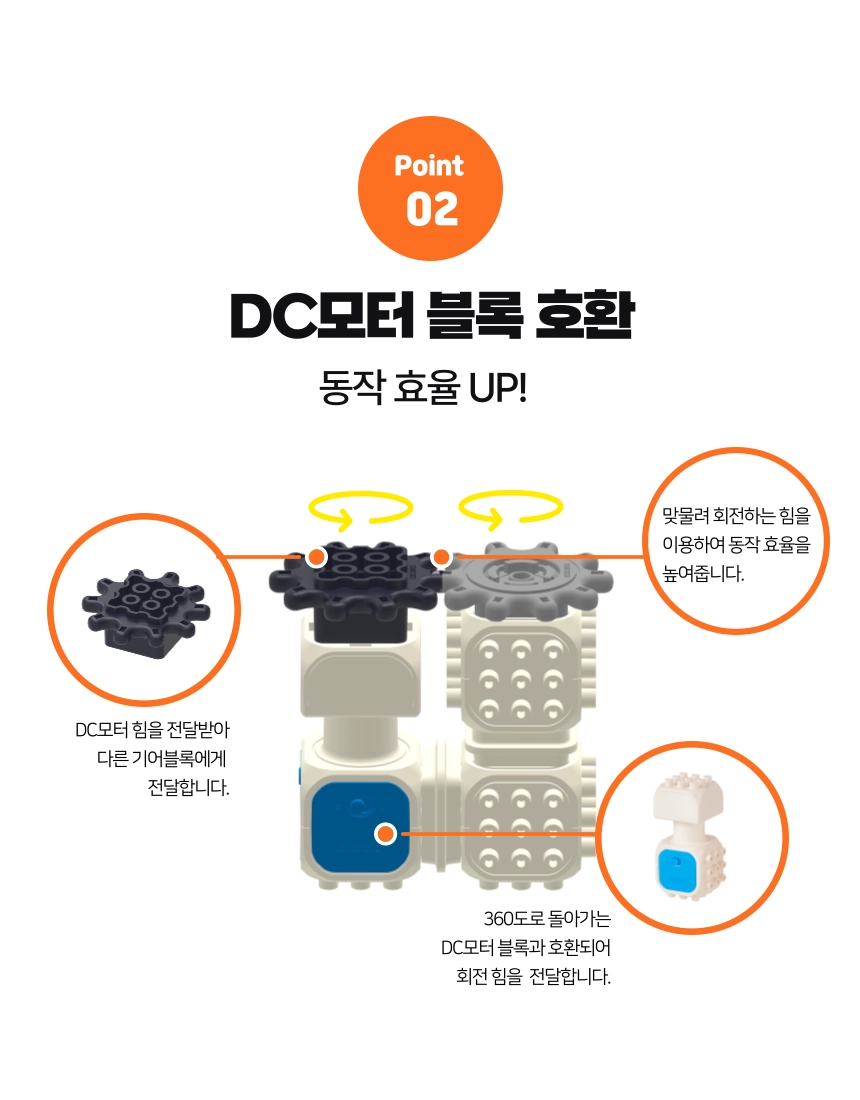 Point
02

DC모터 블록 호환

동작 효율 UP!

맞물려 회전하는 힘을 이용하여 동작 효율을 높여줍니다.

DC모터 힘을 전달받아 다른 기어블록에게 전달합니다.

360도로 돌아가는 DC모터 블록과 호환되어 회전 힘을 전달합니다.