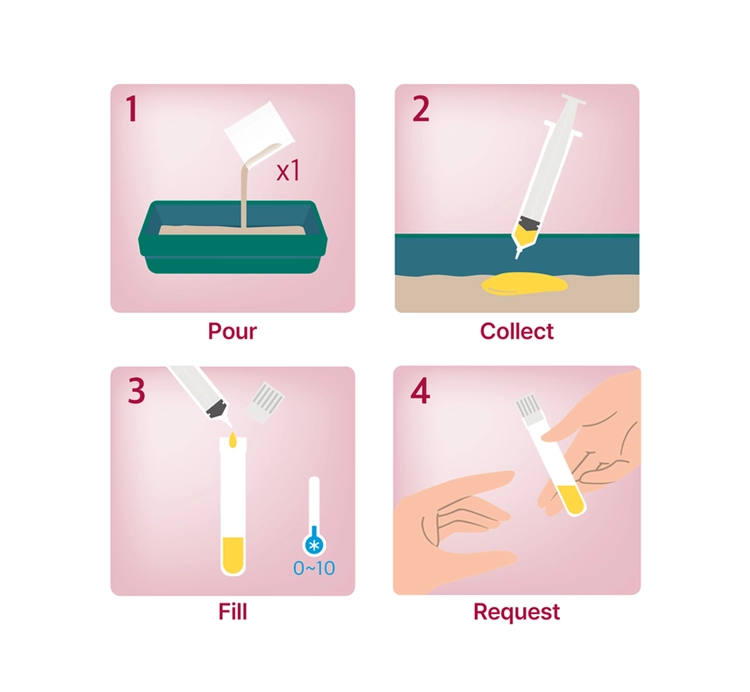 1

x1

Pour

2

Collect

3

0~10

Fill

4

Request