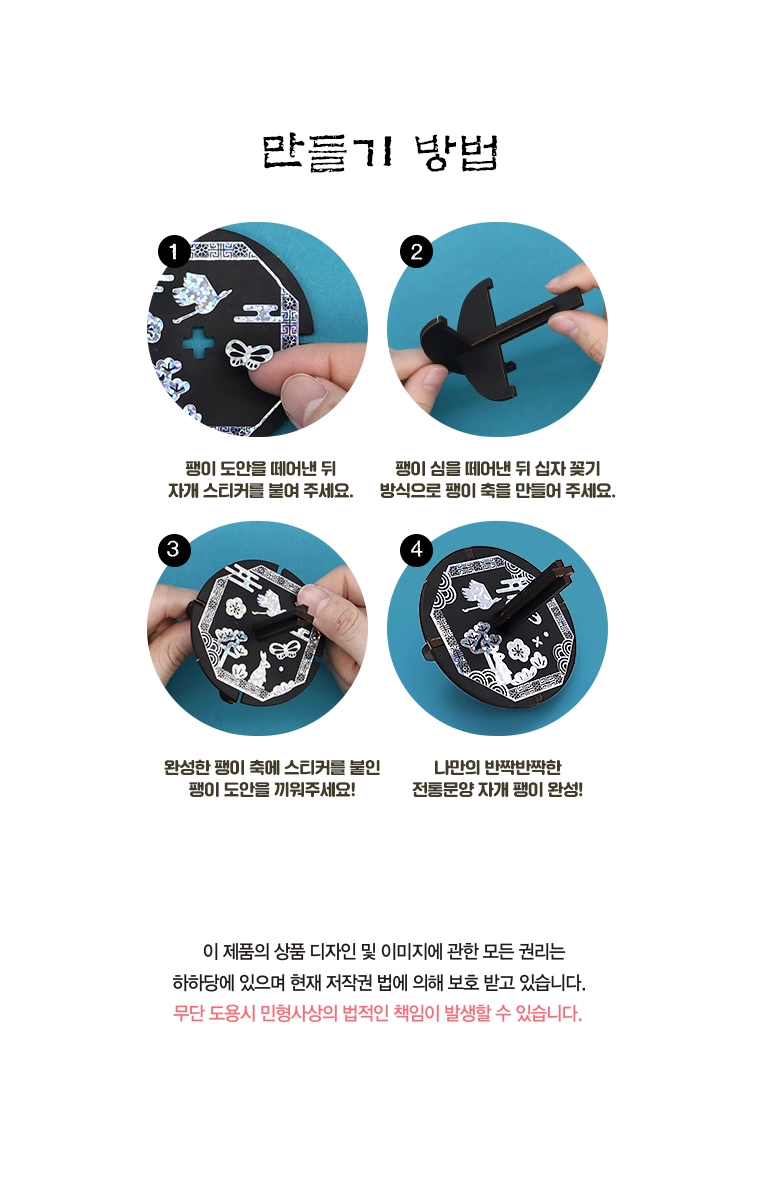 만들기 방법

1

팽이 도안을 떼어낸 뒤
자개 스티커를 붙여 주세요.

2

팽이 심을 떼어낸 뒤 십자 꽂기
방식으로 팽이 축을 만들어 주세요.

3

완성한 팽이 축에 스티커를 붙인
팽이 도안을 끼워주세요!

4

나만의 반짝반짝한
전통문양 자개 팽이 완성!

이 제품의 상품 디자인 및 이미지에 관한 모든 권리는
하하당에 있으며 현재 저작권 법에 의해 보호 받고 있습니다.
무단 도용시 민형사상의 법적인 책임이 발생할 수 있습니다.