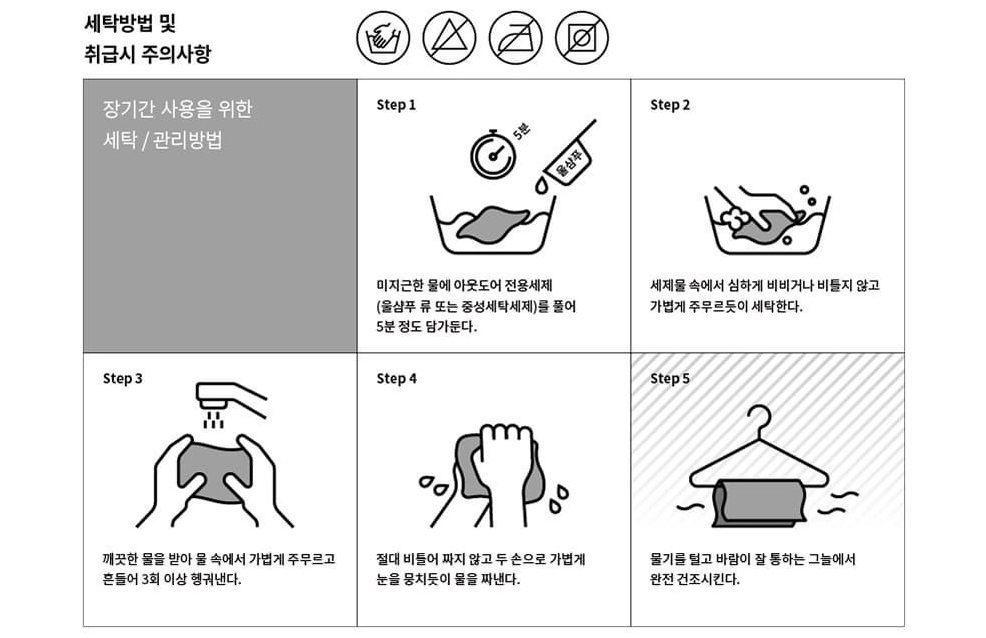 세탁방법 및
취급시 주의사항

장기간 사용을 위한
세탁 / 관리방법

Step 1

5분

울샴푸

미지근한 물에 아웃도어 전용세제 (울샴푸 류 또는 중성세탁세제)를 풀어 5분 정도 담가둔다.

Step 2

세제물 속에서 심하게 비비거나 비틀지 않고 가볍게 주무르듯이 세탁한다.

Step 3

깨끗한 물을 받아 물 속에서 가볍게 주무르고 흔들어 3회 이상 헹궈낸다.

Step 4

절대 비틀어 짜지 않고 두 손으로 가볍게 눈을 뭉치듯이 물을 짜낸다.

Step 5

물기를 털고 바람이 잘 통하는 그늘에서 완전 건조시킨다.