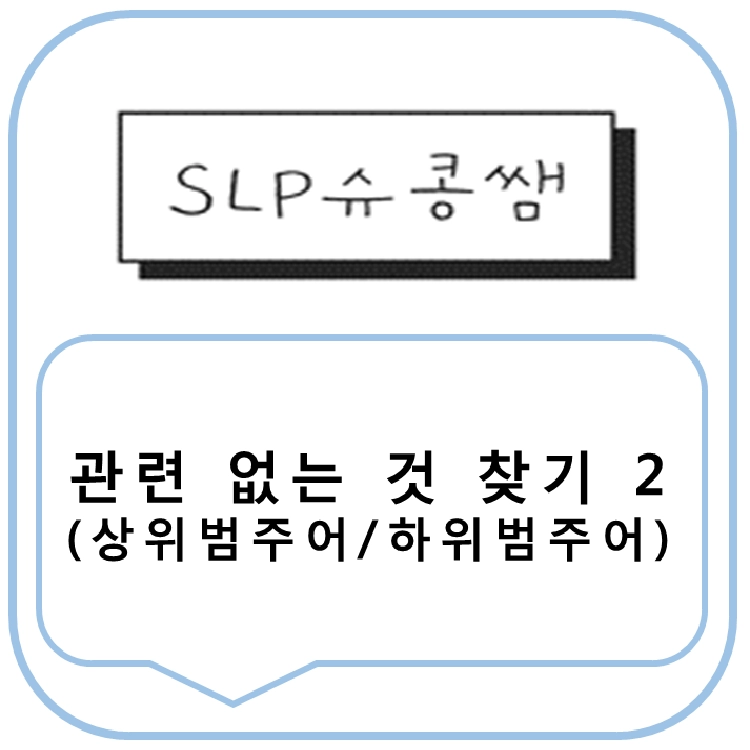 SLP슈콩쌤

관련 없는 것 찾기 2
(상위범주어/하위범주어)