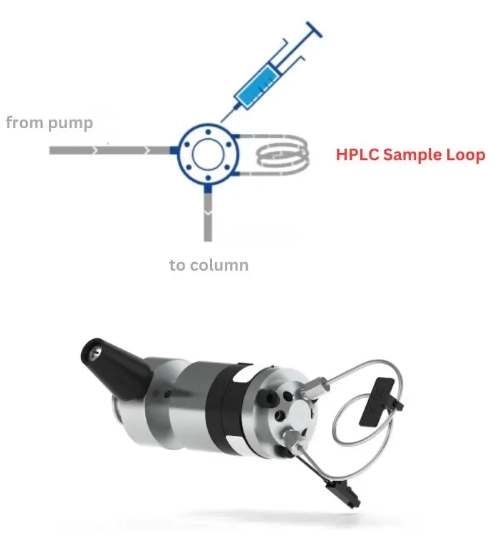 from pump

HPLC Sample Loop

to column