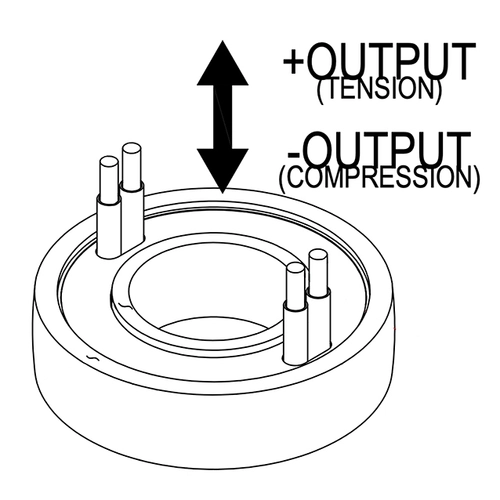 +OUTPUT
(TENSION)

-OUTPUT
(COMPRESSION)