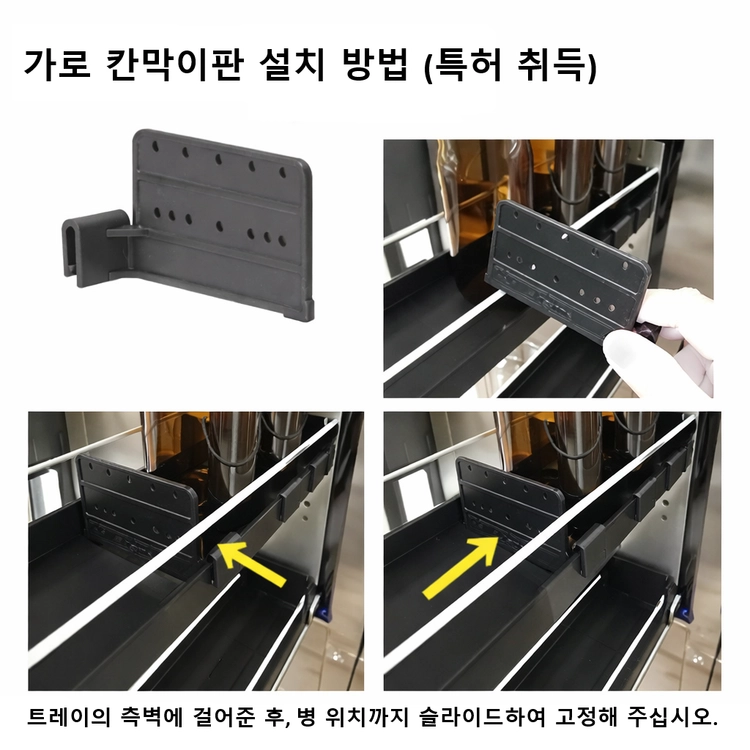 가로 칸막이판 설치 방법 (특허 취득)

트레이의 측벽에 걸어준 후, 병 위치까지 슬라이드하여 고정해 주십시오.