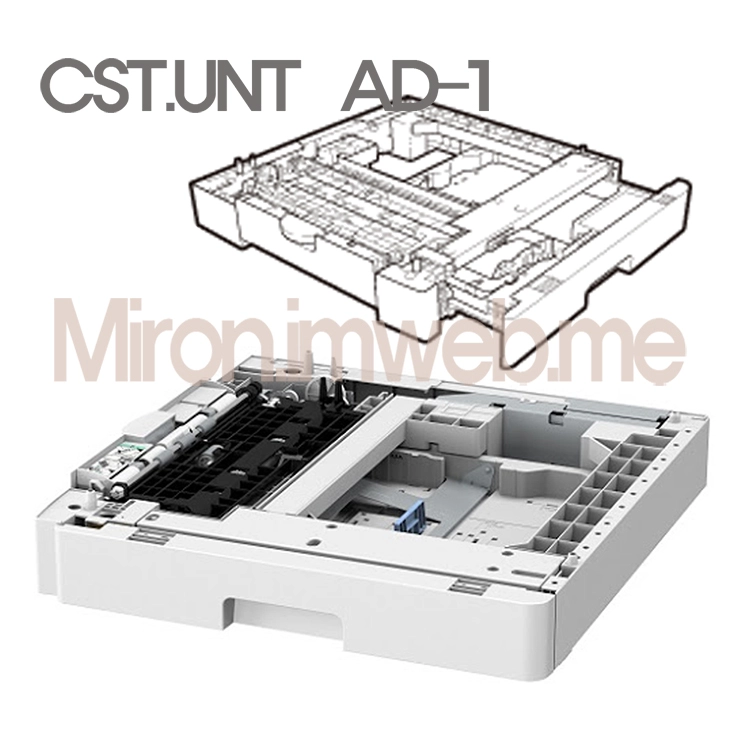 CST.UNT AD-1

Miron.imweb.me