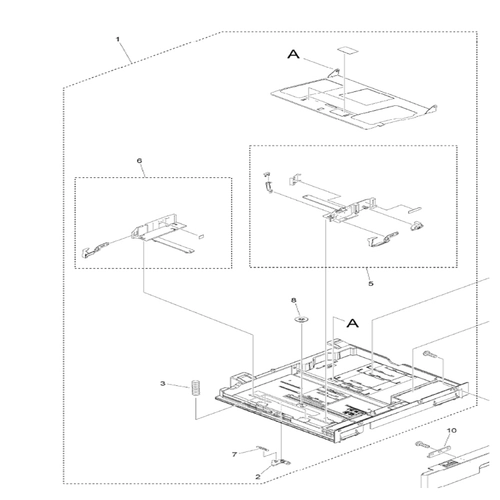 1
A
6
5
8
A
3
10
7
2