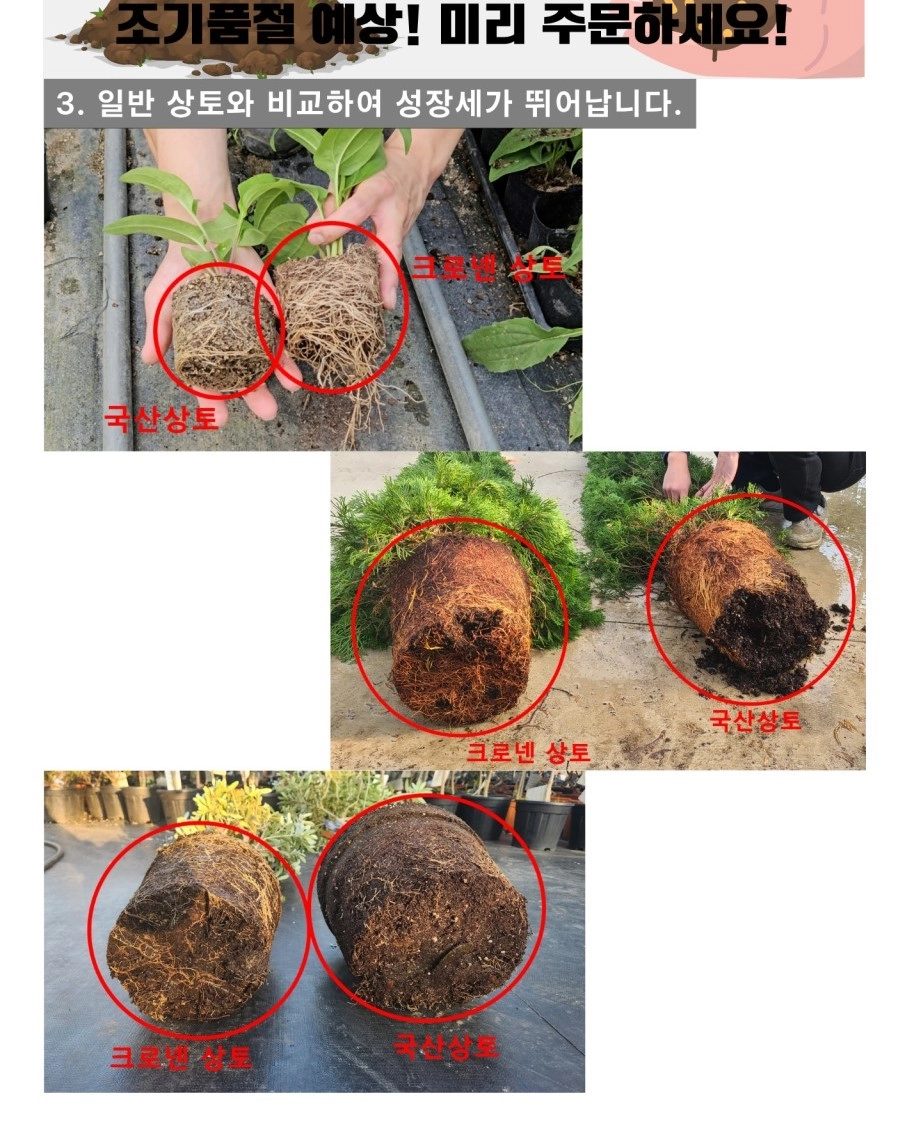 조기품절 예상! 미리 주문하세요!

3. 일반 상토와 비교하여 성장세가 뛰어납니다.

크로넨 상토

국산상토

크로넨 상토

국산상토

크로넨 상토

국산상토