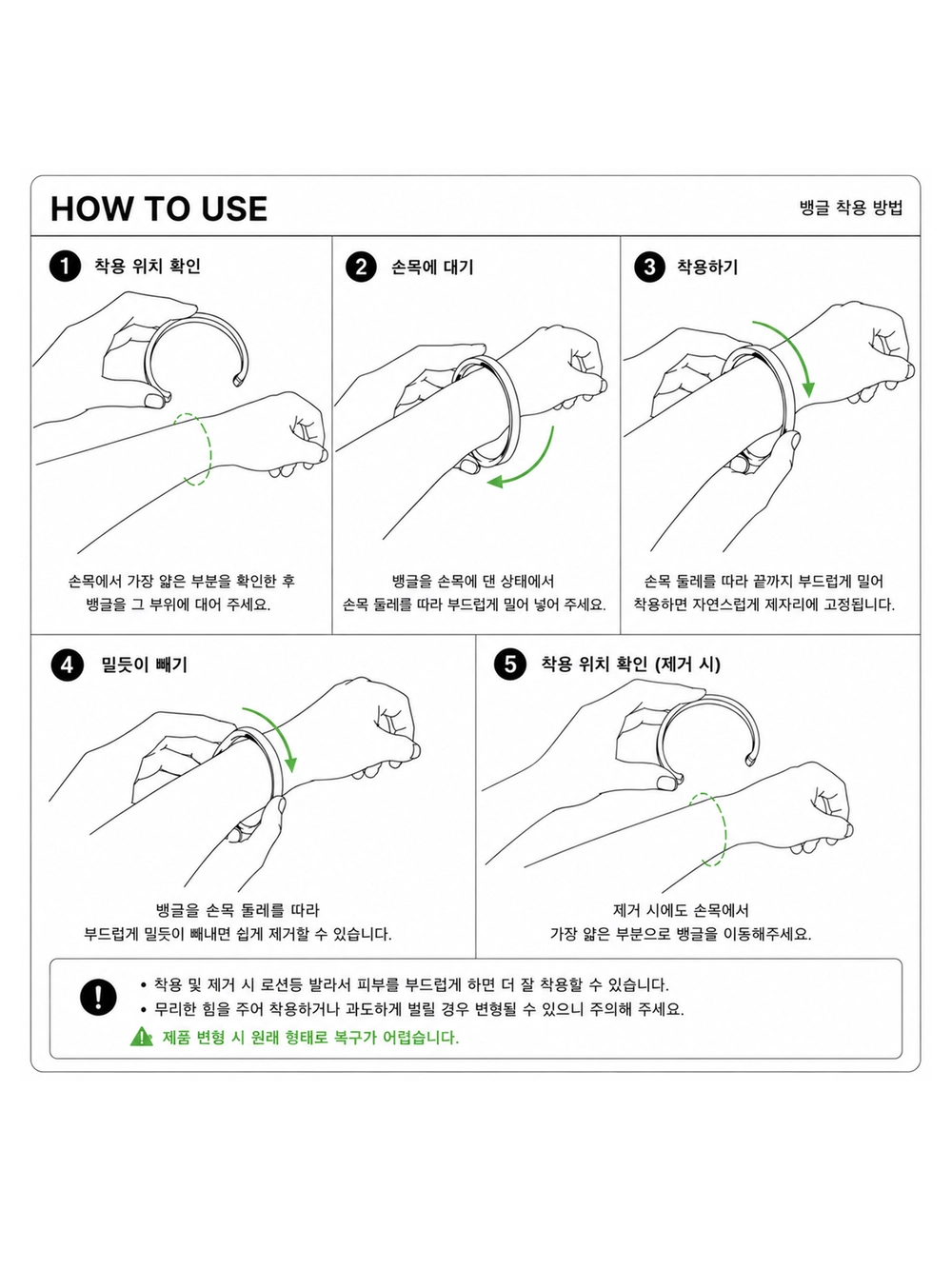 HOW TO USE

뱅글 착용 방법

1 착용 위치 확인

손목에서 가장 얇은 부분을 확인한 후 뱅글을 그 부위에 대어 주세요.

2 손목에 대기

뱅글을 손목에 댄 상태에서 손목 둘레를 따라 부드럽게 밀어 넣어 주세요.

3 착용하기

손목 둘레를 따라 끝까지 부드럽게 밀어 착용하면 자연스럽게 제자리에 고정됩니다.

4 밀듯이 빼기

뱅글을 손목 둘레를 따라 부드럽게 밀듯이 빼내면 쉽게 제거할 수 있습니다.

5 착용 위치 확인 (제거 시)

제거 시에도 손목에서 가장 얇은 부분으로 뱅글을 이동해주세요.

• 착용 및 제거 시 로션등 발라서 피부를 부드럽게 하면 더 잘 착용할 수 있습니다.
• 무리한 힘을 주어 착용하거나 과도하게 벌릴 경우 변형될 수 있으니 주의해 주세요.
제품 변형 시 원래 형태로 복구가 어렵습니다.