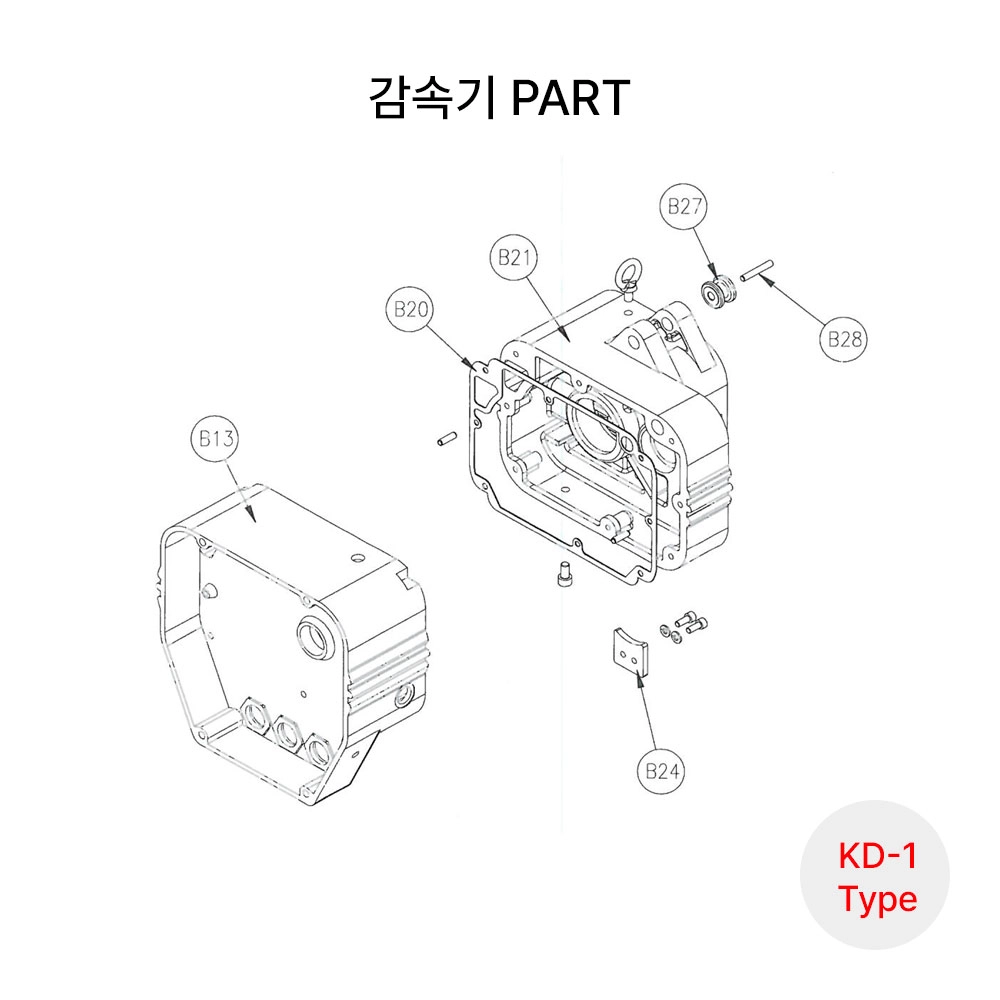 감속기 PART

B27

B21

B20

B28

B13

B24

KD-1
Type